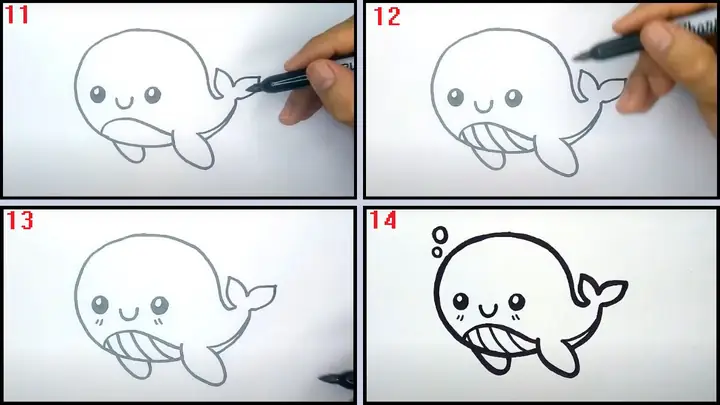 11

12

13

14